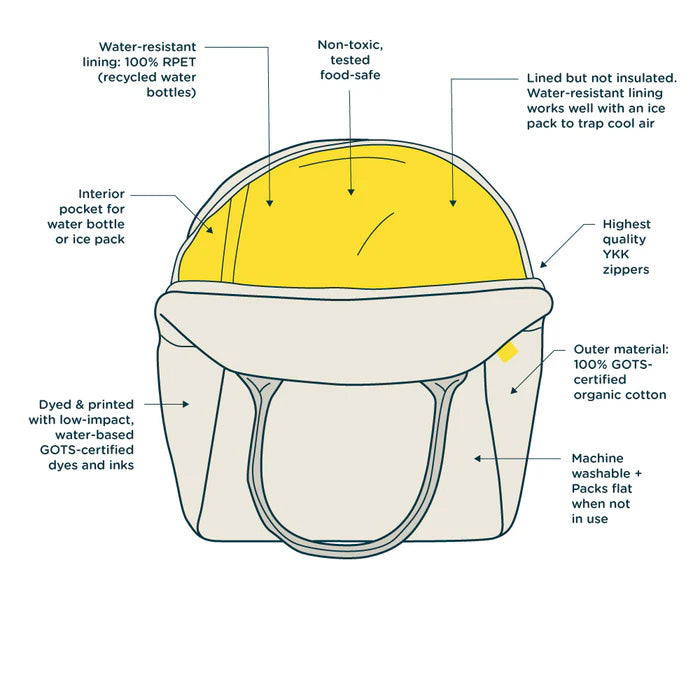 Water-resistant lining: 100% RPET (recycled water bottles)

Non-toxic, tested food-safe

Lined but not insulated. Water-resistant lining works well with an ice pack to trap cool air

Interior pocket for water bottle or ice pack

Highest quality YKK zippers

Outer material: 100% GOTS-certified organic cotton

Dyed & printed with low-impact, water-based GOTS-certified dyes and inks

Machine washable + Packs flat when not in use