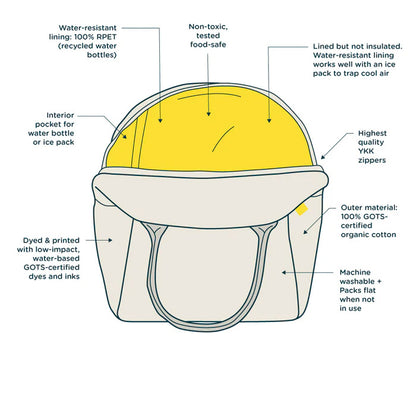 Water-resistant lining: 100% RPET (recycled water bottles)

Non-toxic, tested food-safe

Lined but not insulated. Water-resistant lining works well with an ice pack to trap cool air

Interior pocket for water bottle or ice pack

Highest quality YKK zippers

Outer material: 100% GOTS-certified organic cotton

Dyed & printed with low-impact, water-based GOTS-certified dyes and inks

Machine washable + Packs flat when not in use